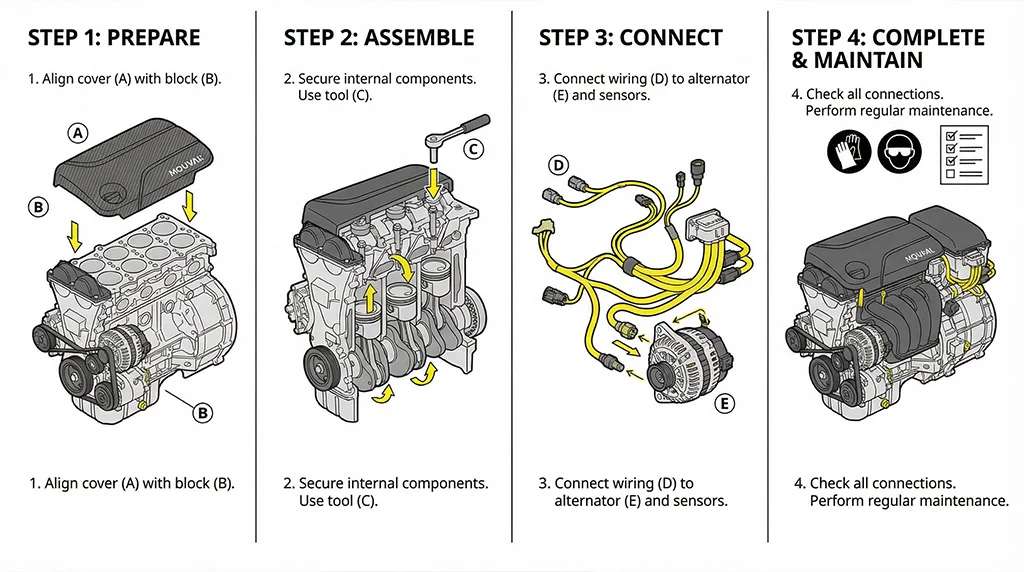 STEP 1: PREPARE

1. Align cover (A) with block (B).

A

MOUVAIL

B

B

1. Align cover (A) with block (B).

STEP 2: ASSEMBLE

2. Secure internal components. Use tool (C).

C

2. Secure internal components. Use tool (C).

STEP 3: CONNECT

3. Connect wiring (D) to alternator (E) and sensors.

D

E

3. Connect wiring (D) to alternator (E) and sensors.

STEP 4: COMPLETE & MAINTAIN

4. Check all connections. Perform regular maintenance.

MOUVAIL

4. Check all connections. Perform regular maintenance.